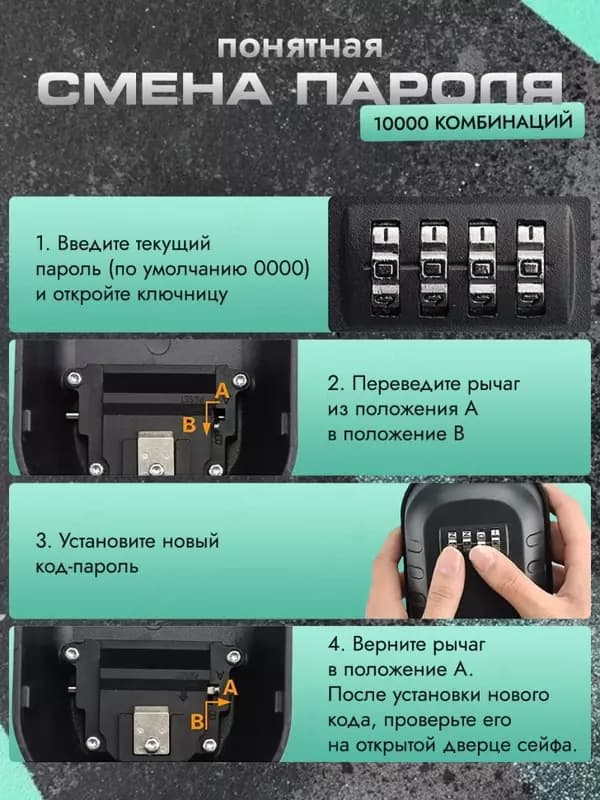 понятная
СМЕНА ПАРОЛЯ
10000 КОМБИНАЦИЙ

1. Введите текущий пароль (по умолчанию 0000) и откройте ключницу

A
B

2. Переведите рычаг из положения А в положение В

3. Установите новый код-пароль

A
B

4. Верните рычаг в положение А. После установки нового кода, проверьте его на открытой дверце сейфа.