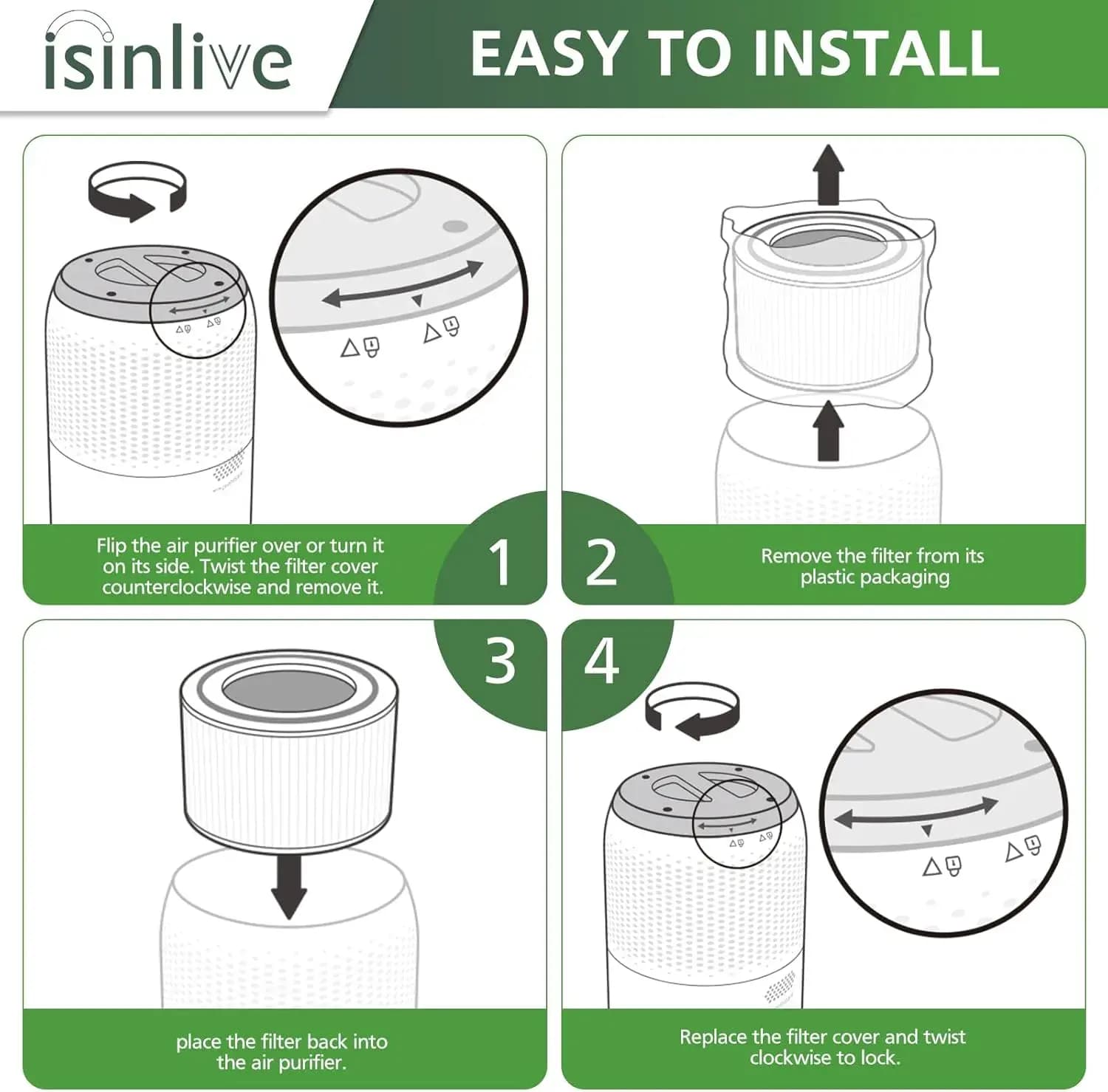 isinlive

EASY TO INSTALL

Flip the air purifier over or turn it on its side. Twist the filter cover counterclockwise and remove it.

1

2

Remove the filter from its plastic packaging

3

4

place the filter back into the air purifier.

Replace the filter cover and twist clockwise to lock.