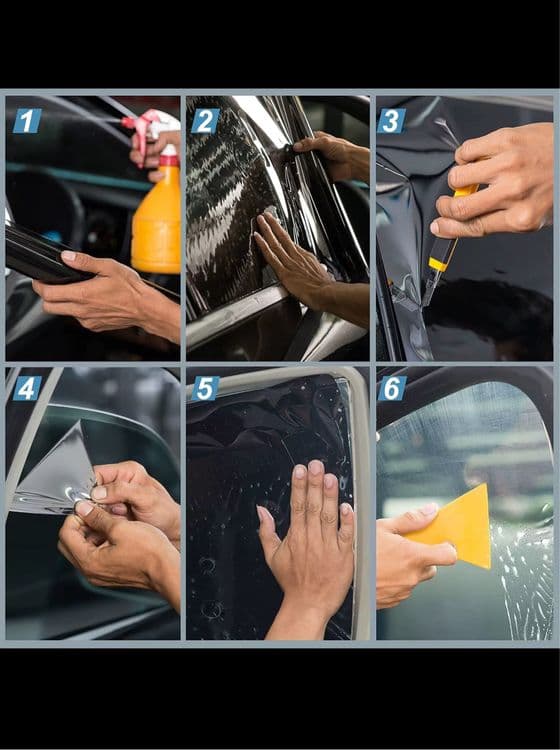 1
2
3
4
5
6