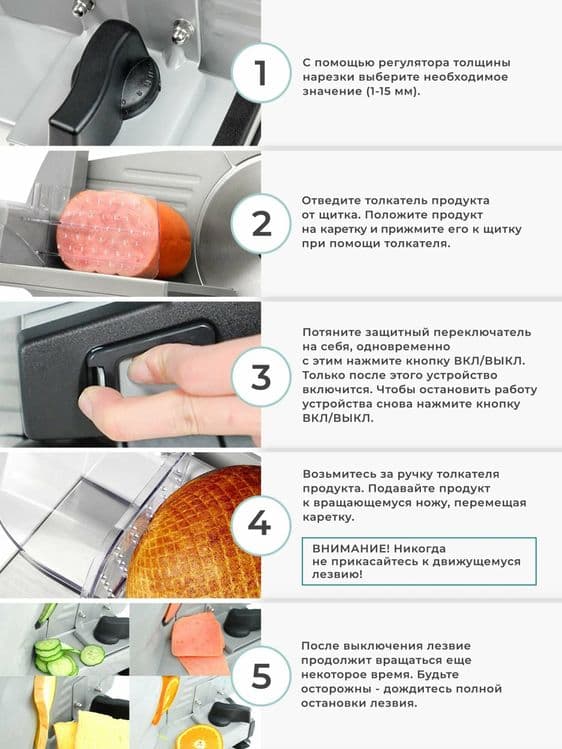 1

С помощью регулятора толщины нарезки выберите необходимое значение (1-15 мм).

2

Отведите толкатель продукта от щитка. Положите продукт на каретку и прижмите его к щитку при помощи толкателя.

3

Потяните защитный переключатель на себя, одновременно с этим нажмите кнопку ВКЛ/ВЫКЛ. Только после этого устройство включится. Чтобы остановить работу устройства снова нажмите кнопку ВКЛ/ВЫКЛ.

4

Возьмитесь за ручку толкателя продукта. Подавайте продукт к вращающемуся ножу, перемещая каретку.

ВНИМАНИЕ! Никогда не прикасайтесь к движущемуся лезвию!

5

После выключения лезвие продолжит вращаться еще некоторое время. Будьте осторожны - дождитесь полной остановки лезвия.